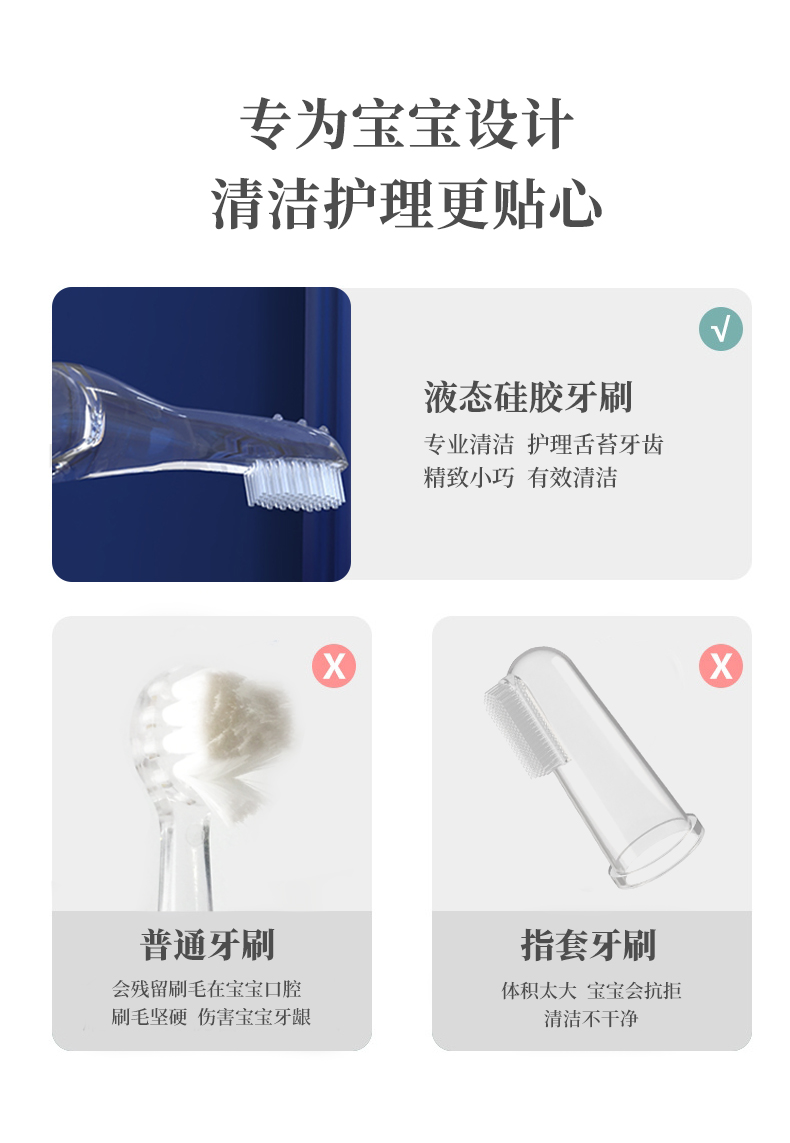 专为宝宝设计
清洁护理更贴心

√

液态硅胶牙刷

专业清洁 护理舌苔牙齿
精致小巧 有效清洁

X

普通牙刷

会残留刷毛在宝宝口腔
刷毛坚硬 伤害宝宝牙龈

X

指套牙刷

体积太大 宝宝会抗拒
清洁不干净