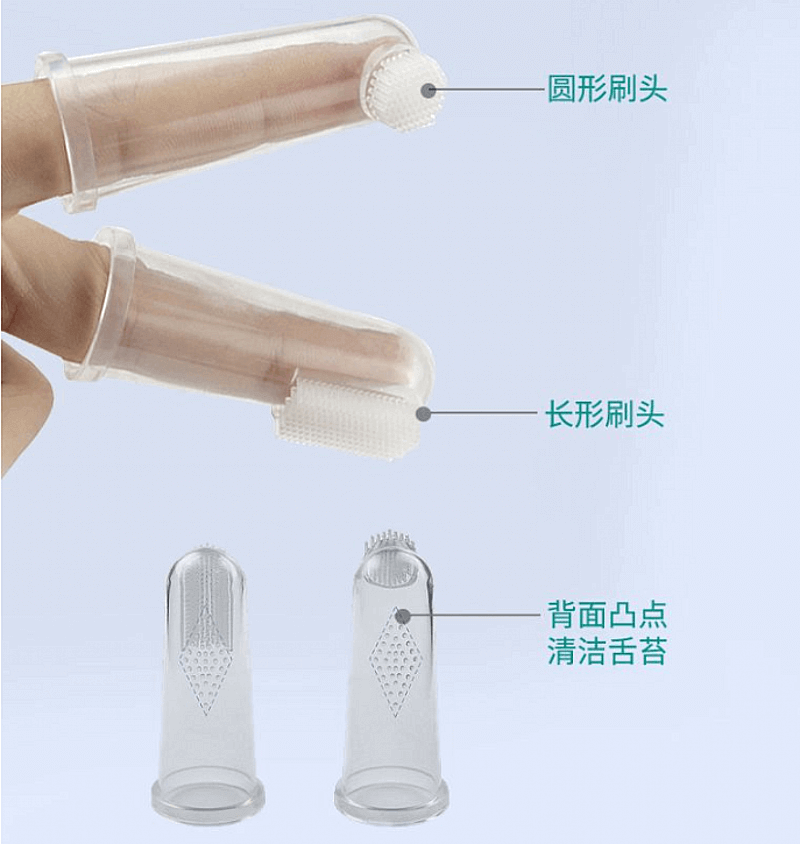 圆形刷头

长形刷头

背面凸点
清洁舌苔