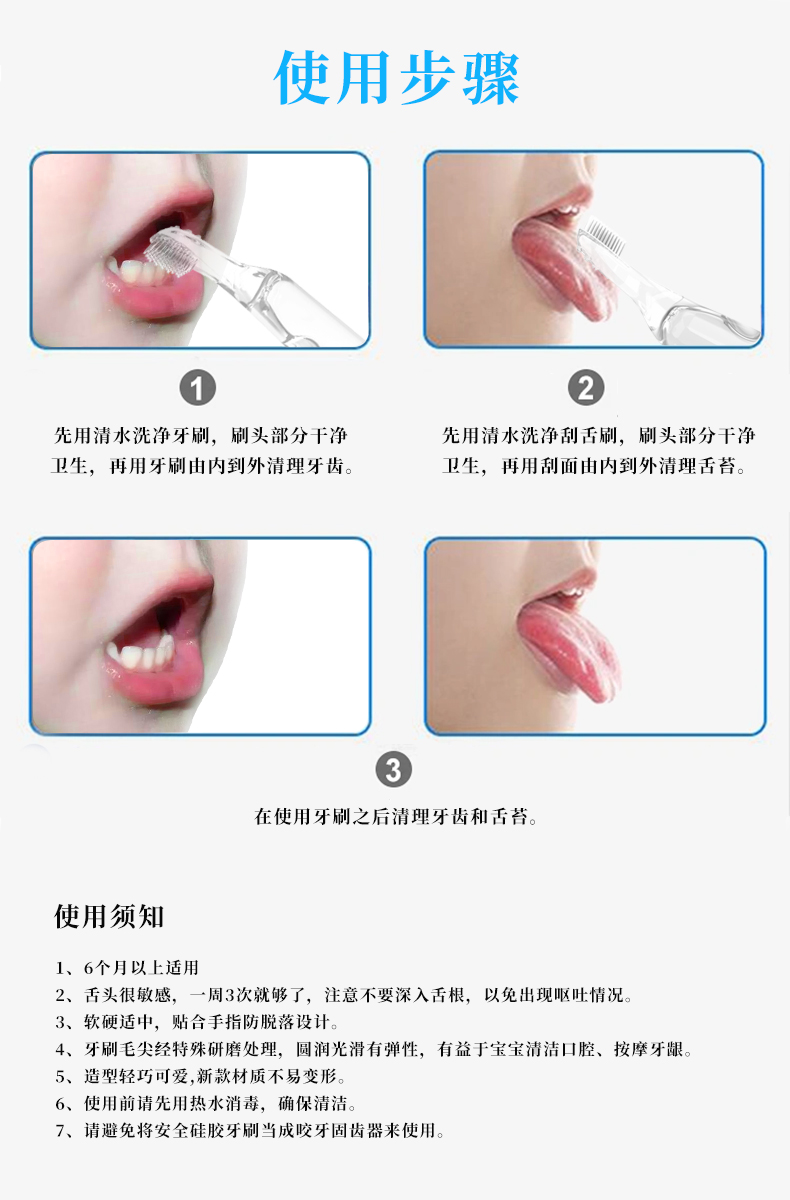 使用步骤

1

先用清水洗净牙刷，刷头部分干净卫生，再用牙刷由内到外清理牙齿。

2

先用清水洗净刮舌刷，刷头部分干净卫生，再用刮面由内到外清理舌苔。

3

在使用牙刷之后清理牙齿和舌苔。

使用须知

1、6个月以上适用
2、舌头很敏感，一周3次就够了，注意不要深入舌根，以免出现呕吐情况。
3、软硬适中，贴合手指防脱落设计。
4、牙刷毛尖经特殊研磨处理，圆润光滑有弹性，有益于宝宝清洁口腔、按摩牙龈。
5、造型轻巧可爱,新款材质不易变形。
6、使用前请先用热水消毒，确保清洁。
7、请避免将安全硅胶牙刷当成咬牙固齿器来使用。